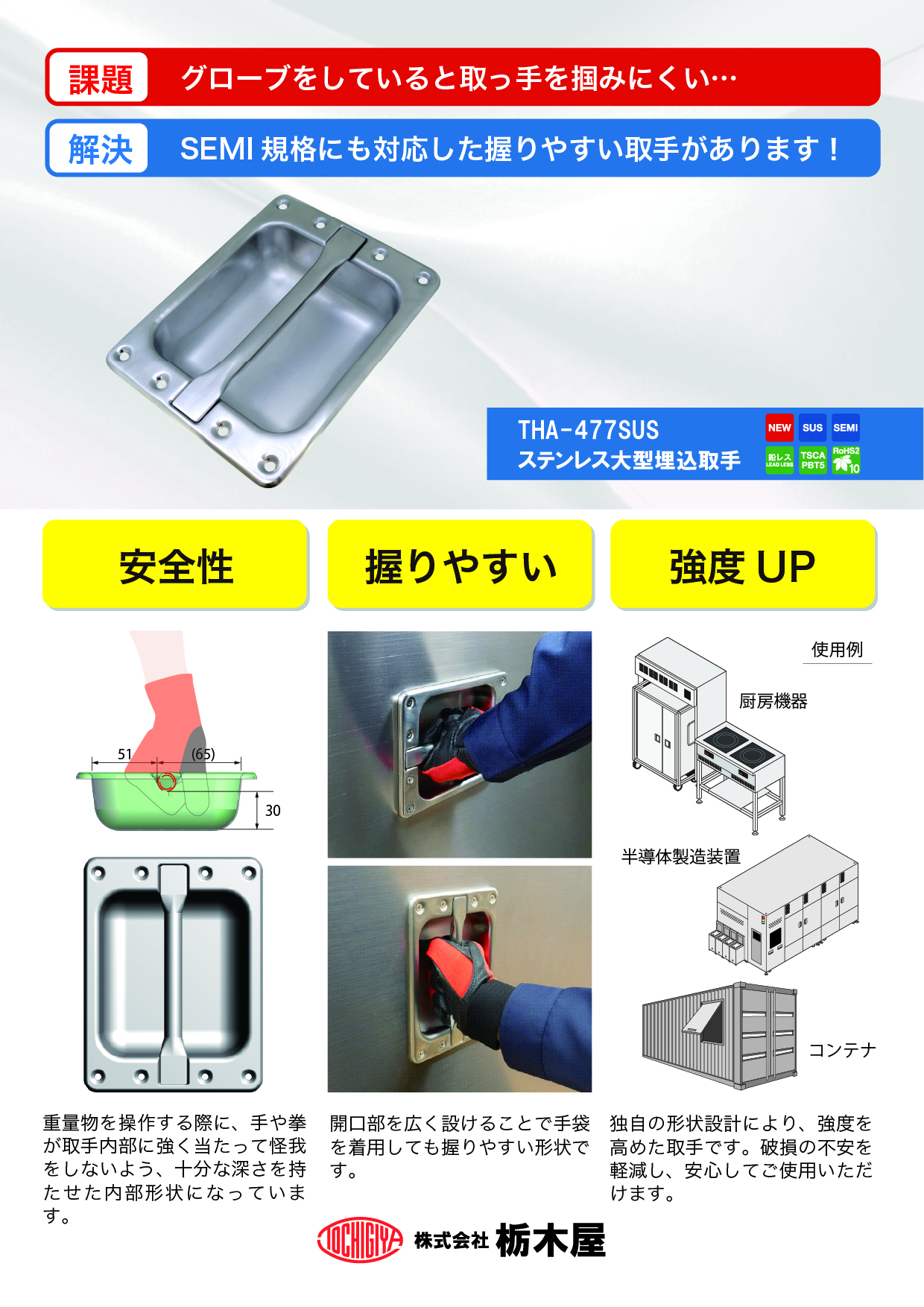 課題 グローブをしていると取っ手を掴みにくい…

解決 SEMI 規格にも対応した握りやすい取手があります！

THA-477SUS
ステンレス大型埋込取手

NEW SUS SEMI
鉛レス LEAD LESS TSCA PBT5 RoHS2 10

安全性

握りやすい

強度 UP

51 (65) 30

使用例

厨房機器

半導体製造装置

コンテナ

重量物を操作する際に、手や拳が取手内部に強く当たって怪我をしないよう、十分な深さを持たせた内部形状になっています。

開口部を広く設けることで手袋を着用しても握りやすい形状です。

独自の形状設計により、強度を高めた取手です。破損の不安を軽減し、安心してご使用いただけます。

TOCHIGIYA 株式会社 栃木屋